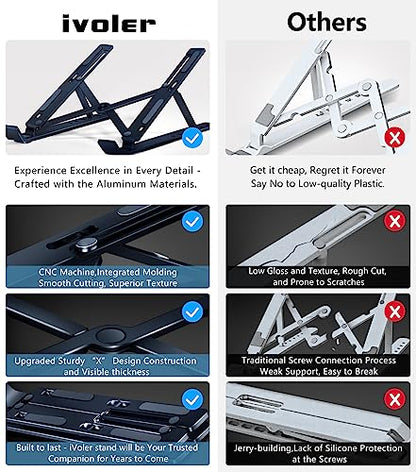 ivoler

Experience Excellence in Every Detail - Crafted with the Aluminum Materials.

CNC Machine,Integrated Molding Smooth Cutting, Superior Texture

Upgraded Sturdy "X" Design Construction and Visible thickness

Built to last - iVoler stand will be Your Trusted Companion for Years to Come

Others

Get it cheap, Regret it Forever Say No to Low-quality Plastic.

Low Gloss and Texture, Rough Cut, and Prone to Scratches

Traditional Screw Connection Process Weak Support, Easy to Break

Jerry-building,Lack of Silicone Protection at the Screws