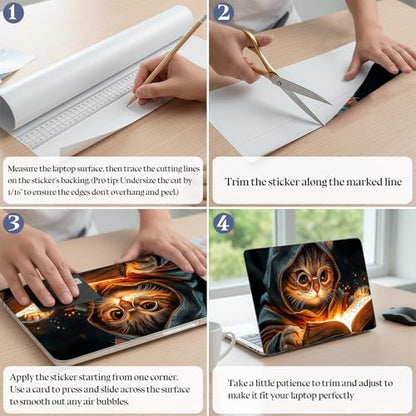 1

Measure the laptop surface, then trace the cutting lines on the sticker's backing. (Pro tip: Undersize the cut by 1/16" to ensure the edges don't overhang and peel.)

2

Trim the sticker along the marked line

3

Apply the sticker starting from one corner. Use a card to press and slide across the surface to smooth out any air bubbles.

4

Take a little patience to trim and adjust to make it fit your laptop perfectly