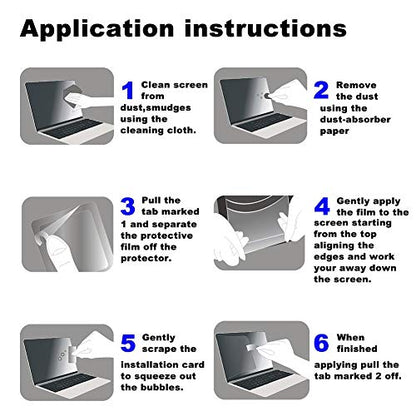 Application instructions

1 Clean screen from dust,smudges using the cleaning cloth.

2 Remove the dust using the dust-absorber paper

3 Pull the tab marked 1 and separate the protective film off the protector.

4 Gently apply the film to the screen starting from the top aligning the edges and work your away down the screen.

5 Gently scrape the installation card to squeeze out the bubbles.

6 When finished applying pull the tab marked 2 off.