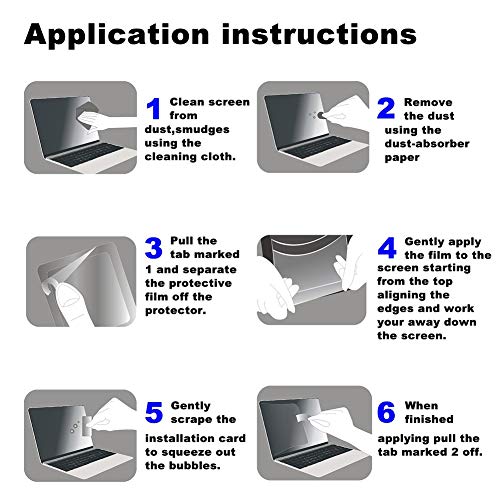 Application instructions

1 Clean screen from dust,smudges using the cleaning cloth.

2 Remove the dust using the dust-absorber paper

3 Pull the tab marked 1 and separate the protective film off the protector.

4 Gently apply the film to the screen starting from the top aligning the edges and work your away down the screen.

5 Gently scrape the installation card to squeeze out the bubbles.

6 When finished applying pull the tab marked 2 off.