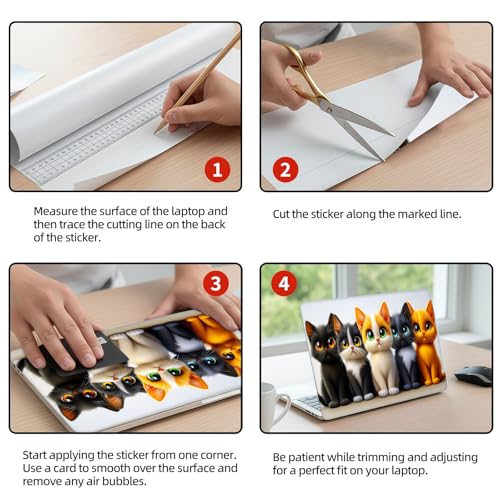 1

Measure the surface of the laptop and then trace the cutting line on the back of the sticker.

2

Cut the sticker along the marked line.

3

Start applying the sticker from one corner. Use a card to smooth over the surface and remove any air bubbles.

4

Be patient while trimming and adjusting for a perfect fit on your laptop.