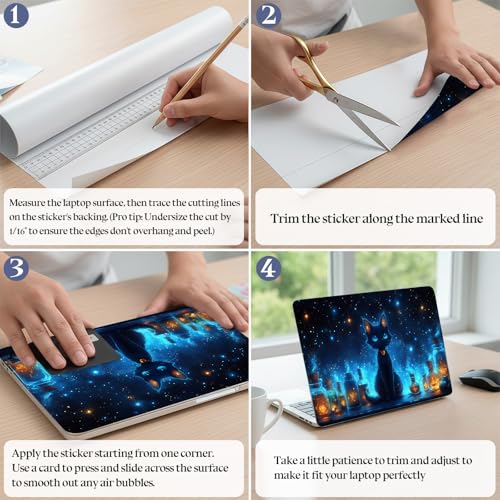 1

Measure the laptop surface, then trace the cutting lines on the sticker's backing. (Pro tip: Undersize the cut by 1/16" to ensure the edges don't overhang and peel.)

2

Trim the sticker along the marked line

3

Apply the sticker starting from one corner. Use a card to press and slide across the surface to smooth out any air bubbles.

4

Take a little patience to trim and adjust to make it fit your laptop perfectly