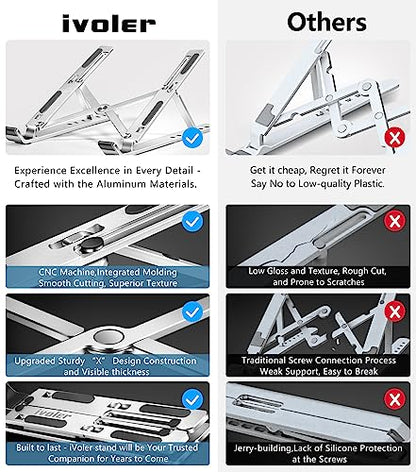 ivoler

Experience Excellence in Every Detail - Crafted with the Aluminum Materials.

CNC Machine,Integrated Molding Smooth Cutting, Superior Texture

Upgraded Sturdy "X" Design Construction and Visible thickness

ivoler

Built to last - iVoler stand will be Your Trusted Companion for Years to Come

Others

Get it cheap, Regret it Forever Say No to Low-quality Plastic.

Low Gloss and Texture, Rough Cut, and Prone to Scratches

Traditional Screw Connection Process Weak Support, Easy to Break

Jerry-building,Lack of Silicone Protection at the Screws