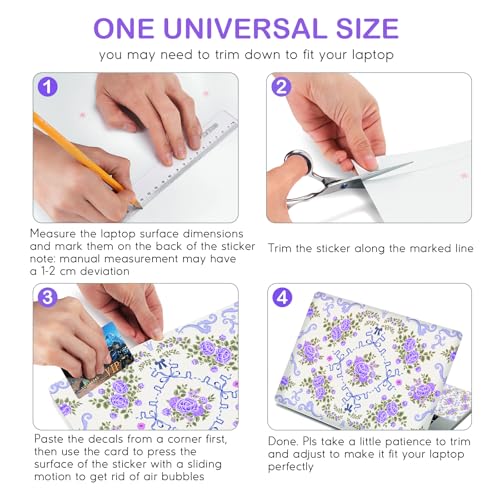 ONE UNIVERSAL SIZE

you may need to trim down to fit your laptop

1

Measure the laptop surface dimensions and mark them on the back of the sticker note: manual measurement may have a 1-2 cm deviation

2

Trim the sticker along the marked line

3

VIP

Paste the decals from a corner first, then use the card to press the surface of the sticker with a sliding motion to get rid of air bubbles

4

Done. Pls take a little patience to trim and adjust to make it fit your laptop perfectly