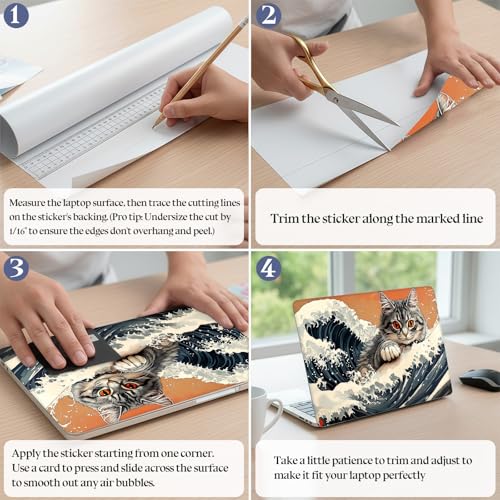 1

Measure the laptop surface, then trace the cutting lines on the sticker's backing. (Pro tip: Undersize the cut by 1/16" to ensure the edges don't overhang and peel.)

2

Trim the sticker along the marked line

3

Apply the sticker starting from one corner. Use a card to press and slide across the surface to smooth out any air bubbles.

4

Take a little patience to trim and adjust to make it fit your laptop perfectly