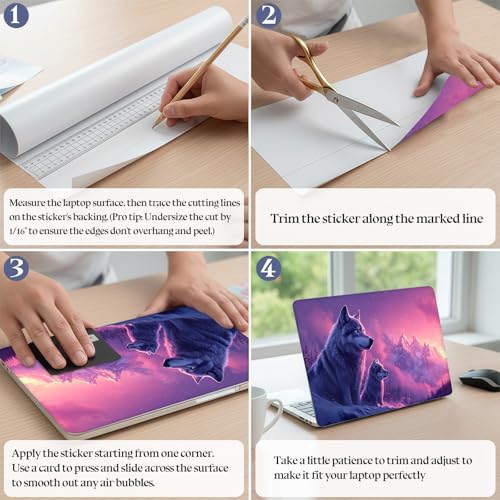 1

Measure the laptop surface, then trace the cutting lines on the sticker's backing. (Pro tip: Undersize the cut by 1/16" to ensure the edges don't overhang and peel.)

2

Trim the sticker along the marked line

3

Apply the sticker starting from one corner. Use a card to press and slide across the surface to smooth out any air bubbles.

4

Take a little patience to trim and adjust to make it fit your laptop perfectly