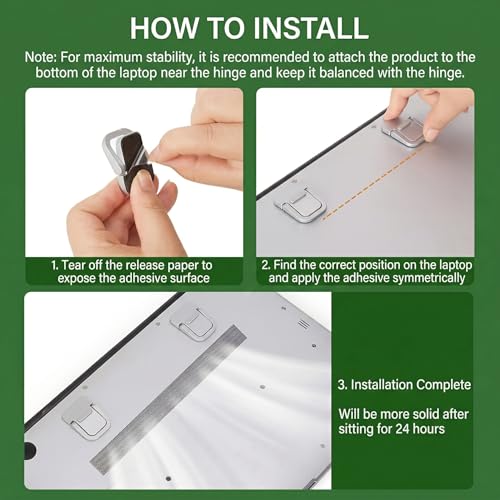 HOW TO INSTALL

Note: For maximum stability, it is recommended to attach the product to the bottom of the laptop near the hinge and keep it balanced with the hinge.

1. Tear off the release paper to expose the adhesive surface

2. Find the correct position on the laptop and apply the adhesive symmetrically

3. Installation Complete

Will be more solid after sitting for 24 hours