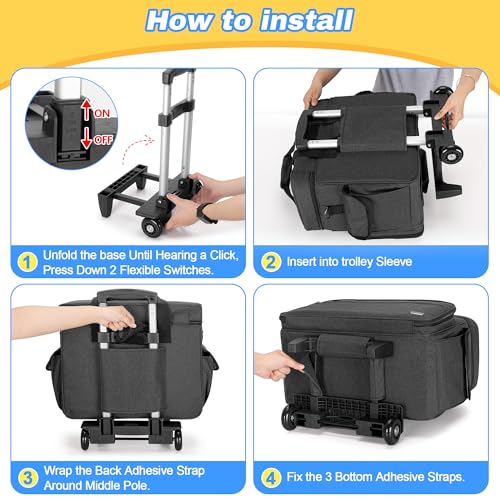 How to install

ON
OFF

1 Unfold the base Until Hearing a Click, Press Down 2 Flexible Switches.

2 Insert into trolley Sleeve

3 Wrap the Back Adhesive Strap Around Middle Pole.

4 Fix the 3 Bottom Adhesive Straps.