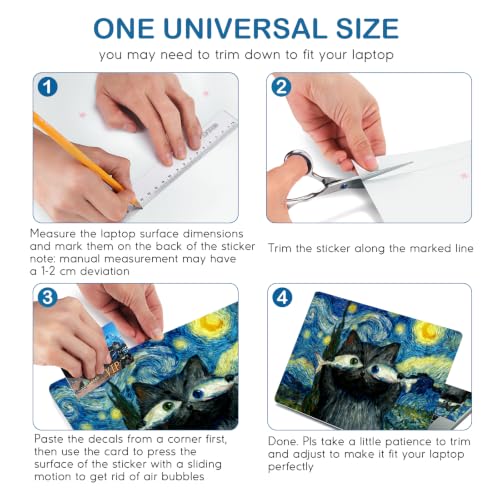 ONE UNIVERSAL SIZE

you may need to trim down to fit your laptop

1

Measure the laptop surface dimensions and mark them on the back of the sticker note: manual measurement may have a 1-2 cm deviation

2

Trim the sticker along the marked line

3

VIP

Paste the decals from a corner first, then use the card to press the surface of the sticker with a sliding motion to get rid of air bubbles

4

Done. Pls take a little patience to trim and adjust to make it fit your laptop perfectly