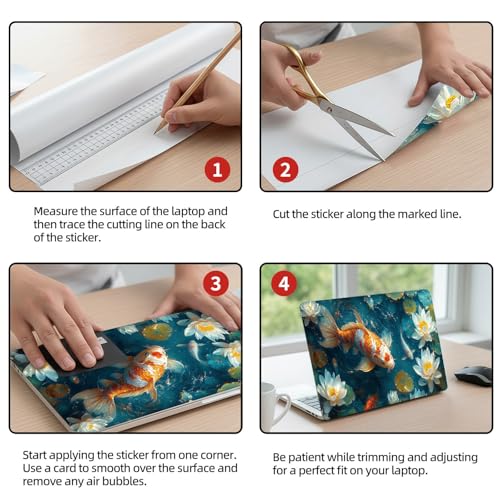 1

Measure the surface of the laptop and then trace the cutting line on the back of the sticker.

2

Cut the sticker along the marked line.

3

Start applying the sticker from one corner. Use a card to smooth over the surface and remove any air bubbles.

4

Be patient while trimming and adjusting for a perfect fit on your laptop.