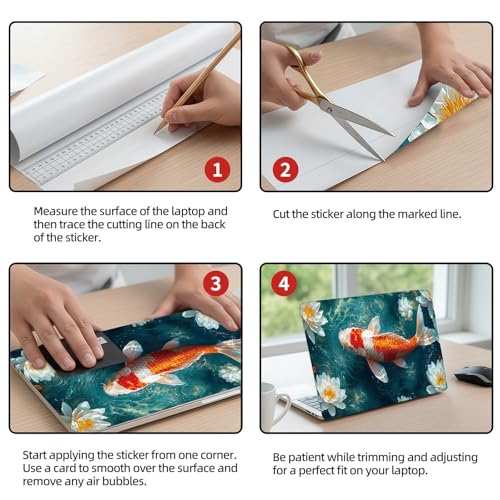 1

Measure the surface of the laptop and then trace the cutting line on the back of the sticker.

2

Cut the sticker along the marked line.

3

Start applying the sticker from one corner. Use a card to smooth over the surface and remove any air bubbles.

4

Be patient while trimming and adjusting for a perfect fit on your laptop.