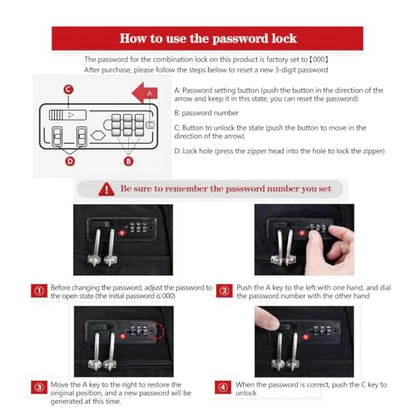 How to use the password lock

The password for the combination lock on this product is factory set to【000】
After purchase, please follow the steps below to reset a new 3-digit password

C

A

D

B

A: Password setting button (push the button in the direction of the arrow and keep it in this state, you can reset the password)

B: password number

C: Button to unlock the state (push the button to move in the direction of the arrow)

D: Lock hole (press the zipper head into the hole to lock the zipper)

Be sure to remember the password number you set

① Before changing the password, adjust the password to the open state (the initial password is 000)

② Push the A key to the left with one hand, and dial the password number with the other hand

③ Move the A key to the right to restore the original position, and a new password will be generated at this time.

④ When the password is correct, push the C key to unlock