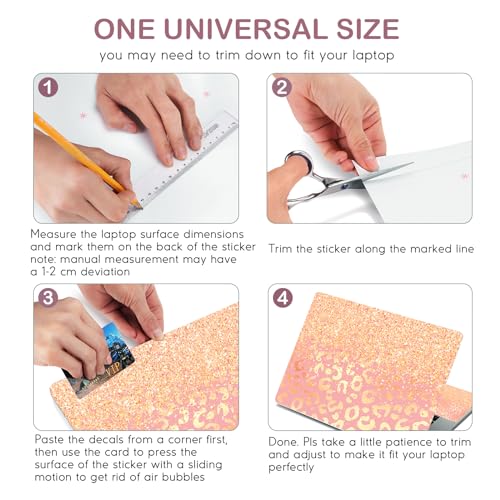 ONE UNIVERSAL SIZE
you may need to trim down to fit your laptop

1

Measure the laptop surface dimensions and mark them on the back of the sticker note: manual measurement may have a 1-2 cm deviation

2

Trim the sticker along the marked line

3

VIP

Paste the decals from a corner first, then use the card to press the surface of the sticker with a sliding motion to get rid of air bubbles

4

Done. Pls take a little patience to trim and adjust to make it fit your laptop perfectly