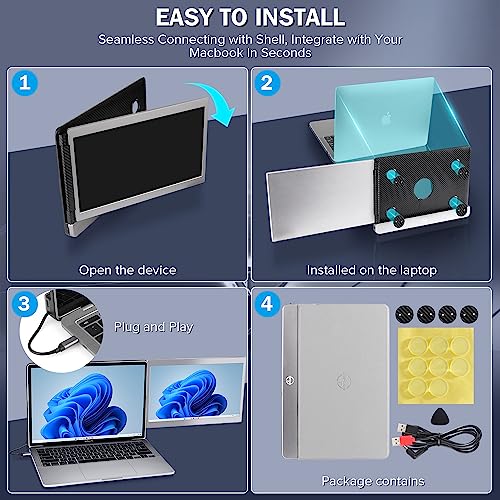 EASY TO INSTALL

Seamless Connecting with Shell, Integrate with Your Macbook In Seconds

1

Open the device

2

Installed on the laptop

3

Plug and Play

4

Package contains