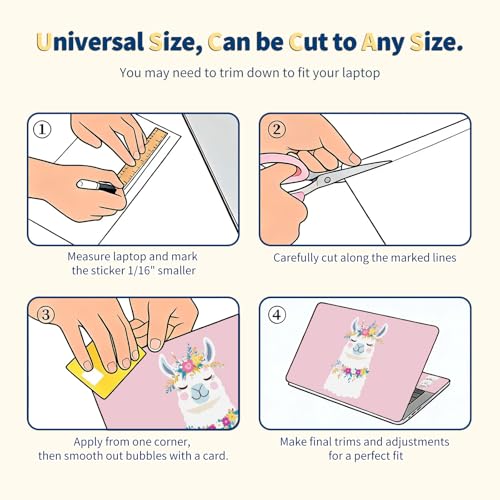 Universal Size, Can be Cut to Any Size.

You may need to trim down to fit your laptop

①

Measure laptop and mark the sticker 1/16" smaller

②

Carefully cut along the marked lines

③

Apply from one corner, then smooth out bubbles with a card.

④

Make final trims and adjustments for a perfect fit