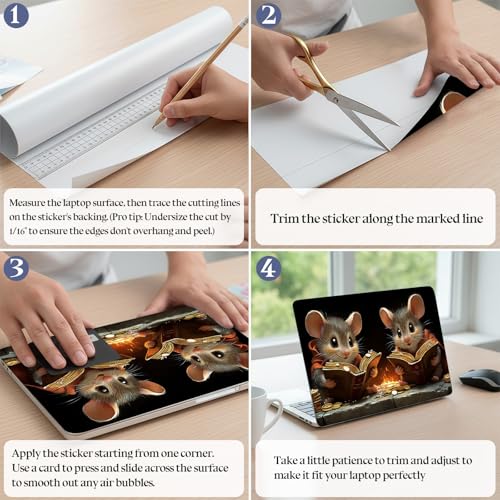 1

Measure the laptop surface, then trace the cutting lines on the sticker's backing. (Pro tip: Undersize the cut by 1/16" to ensure the edges don't overhang and peel.)

2

Trim the sticker along the marked line

3

Apply the sticker starting from one corner. Use a card to press and slide across the surface to smooth out any air bubbles.

4

Take a little patience to trim and adjust to make it fit your laptop perfectly