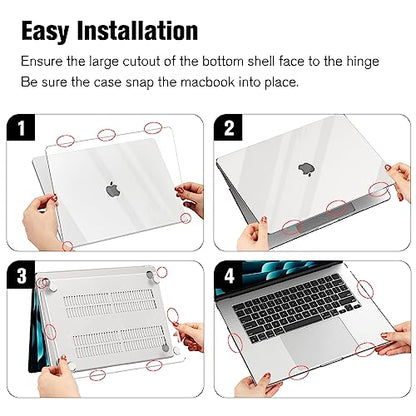 Easy Installation

Ensure the large cutout of the bottom shell face to the hinge
Be sure the case snap the macbook into place.

1

2

3

4