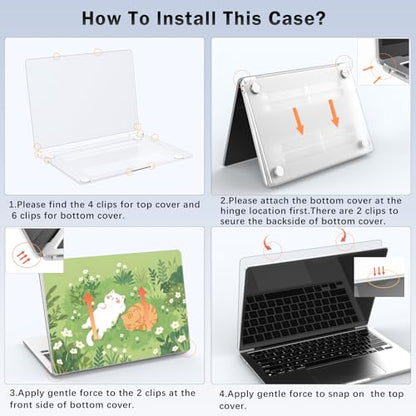 How To Install This Case?

1.Please find the 4 clips for top cover and 6 clips for bottom cover.

2.Please attach the bottom cover at the hinge location first.There are 2 clips to seure the backside of bottom cover.

3.Apply gentle force to the 2 clips at the front side of bottom cover.

4.Apply gentle force to snap on the top cover.