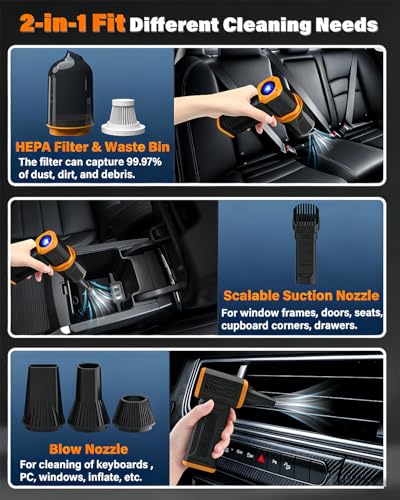 2-in-1 Fit Different Cleaning Needs

HEPA Filter & Waste Bin
The filter can capture 99.97% of dust, dirt, and debris.

Scalable Suction Nozzle
For window frames, doors, seats, cupboard corners, drawers.

Blow Nozzle
For cleaning of keyboards , PC, windows, inflate, etc.