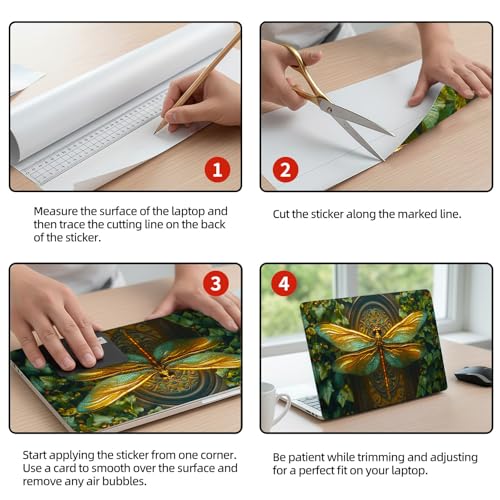 1

Measure the surface of the laptop and then trace the cutting line on the back of the sticker.

2

Cut the sticker along the marked line.

3

Start applying the sticker from one corner. Use a card to smooth over the surface and remove any air bubbles.

4

Be patient while trimming and adjusting for a perfect fit on your laptop.