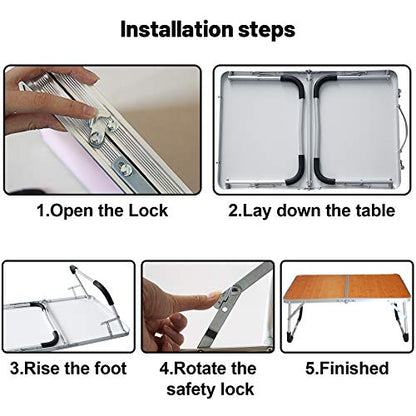 Installation steps

1.Open the Lock

2.Lay down the table

3.Rise the foot

4.Rotate the safety lock

5.Finished