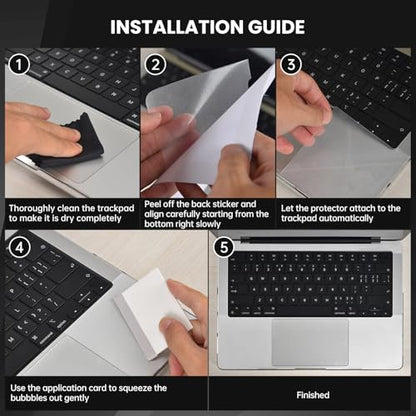 INSTALLATION GUIDE

1

Thoroughly clean the trackpad to make it is dry completely

2

Peel off the back sticker and align carefully starting from the bottom right slowly

3

Let the protector attach to the trackpad automatically

4

Use the application card to squeeze the bubbbles out gently

5

Finished