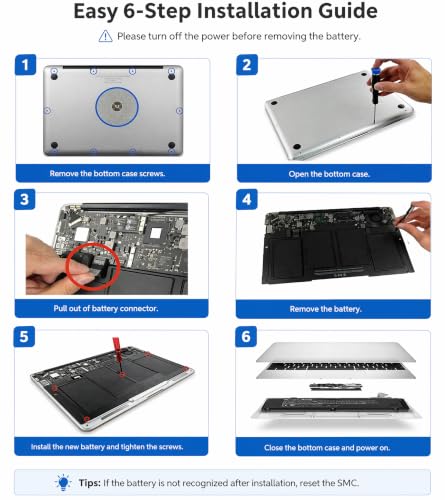 Easy 6-Step Installation Guide

Please turn off the power before removing the battery.

1

Remove the bottom case screws.

2

Open the bottom case.

3

Pull out of battery connector.

4

Remove the battery.

5

Install the new battery and tighten the screws.

6

Close the bottom case and power on.

Tips: If the battery is not recognized after installation, reset the SMC.