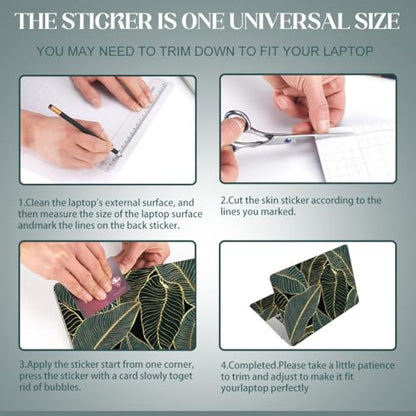 THE STICKER IS ONE UNIVERSAL SIZE

YOU MAY NEED TO TRIM DOWN TO FIT YOUR LAPTOP

1.Clean the laptop's external surface, and then measure the size of the laptop surface andmark the lines on the back sticker.

2.Cut the skin sticker according to the lines you marked.

3.Apply the sticker start from one corner, press the sticker with a card slowly toget rid of bubbles.

4.Completed.Please take a little patience to trim and adjust to make it fit yourlaptop perfectly