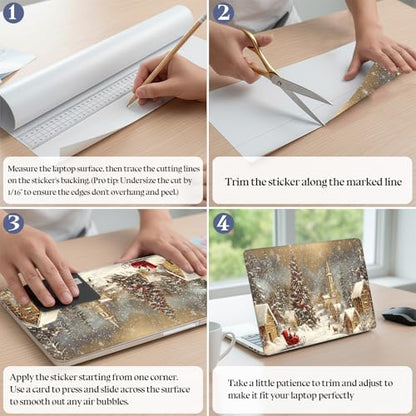 1

Measure the laptop surface, then trace the cutting lines on the sticker's backing. (Pro tip: Undersize the cut by 1/16" to ensure the edges don't overhang and peel.)

2

Trim the sticker along the marked line

3

Apply the sticker starting from one corner. Use a card to press and slide across the surface to smooth out any air bubbles.

4

Take a little patience to trim and adjust to make it fit your laptop perfectly