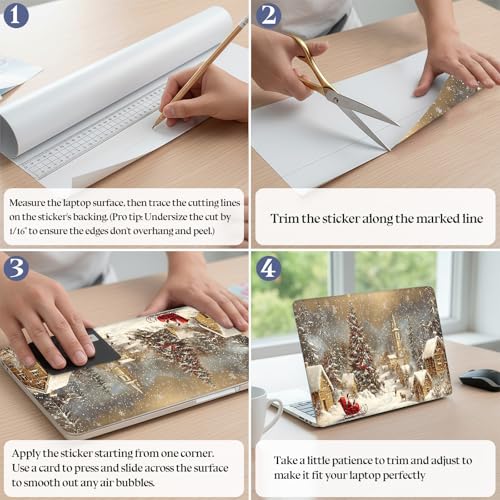 1

Measure the laptop surface, then trace the cutting lines on the sticker's backing. (Pro tip: Undersize the cut by 1/16" to ensure the edges don't overhang and peel.)

2

Trim the sticker along the marked line

3

Apply the sticker starting from one corner. Use a card to press and slide across the surface to smooth out any air bubbles.

4

Take a little patience to trim and adjust to make it fit your laptop perfectly