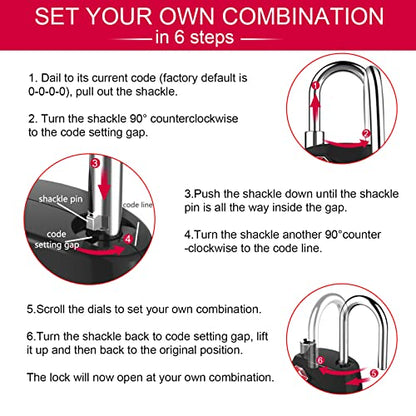 SET YOUR OWN COMBINATION
in 6 steps

1. Dail to its current code (factory default is 0-0-0-0), pull out the shackle.

2. Turn the shackle 90° counterclockwise to the code setting gap.

1

2

3

shackle pin

code line

code setting gap

4

3.Push the shackle down until the shackle pin is all the way inside the gap.

4.Turn the shackle another 90°counter -clockwise to the code line.

5.Scroll the dials to set your own combination.

6.Turn the shackle back to code setting gap, lift it up and then back to the original position.

The lock will now open at your own combination.

6

5