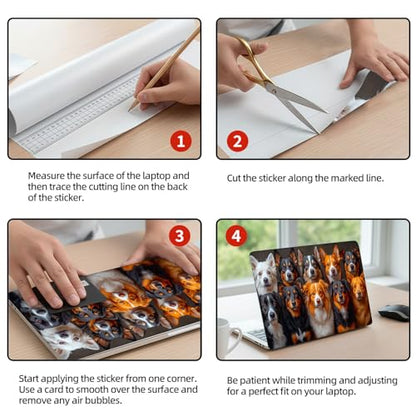 1

Measure the surface of the laptop and then trace the cutting line on the back of the sticker.

2

Cut the sticker along the marked line.

3

Start applying the sticker from one corner. Use a card to smooth over the surface and remove any air bubbles.

4

Be patient while trimming and adjusting for a perfect fit on your laptop.