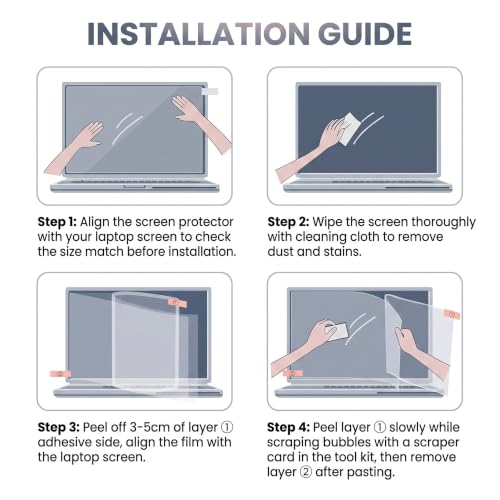 INSTALLATION GUIDE

Step 1: Align the screen protector with your laptop screen to check the size match before installation.

Step 2: Wipe the screen thoroughly with cleaning cloth to remove dust and stains.

Step 3: Peel off 3-5cm of layer ① adhesive side, align the film with the laptop screen.

Step 4: Peel layer ① slowly while scraping bubbles with a scraper card in the tool kit, then remove layer ② after pasting.