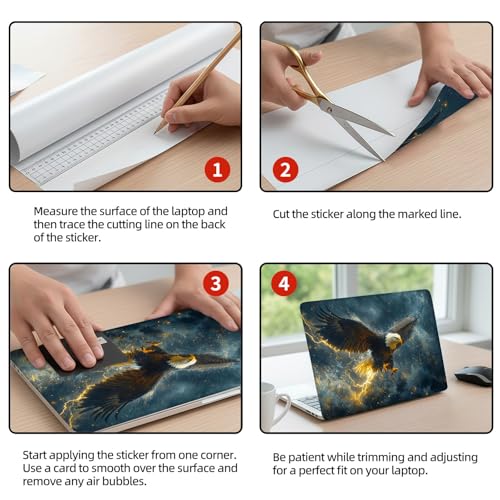 1

Measure the surface of the laptop and then trace the cutting line on the back of the sticker.

2

Cut the sticker along the marked line.

3

Start applying the sticker from one corner. Use a card to smooth over the surface and remove any air bubbles.

4

Be patient while trimming and adjusting for a perfect fit on your laptop.