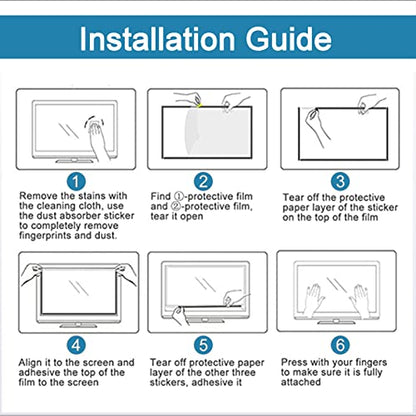 Installation Guide

1
Remove the stains with the cleaning cloth, use the dust absorber sticker to completely remove fingerprints and dust.

2
Find ①-protective film and ②-protective film, tear it open

3
Tear off the protective paper layer of the sticker on the top of the film

4
Align it to the screen and adhesive the top of the film to the screen

5
Tear off protective paper layer of the other three stickers, adhesive it

6
Press with your fingers to make sure it is fully attached