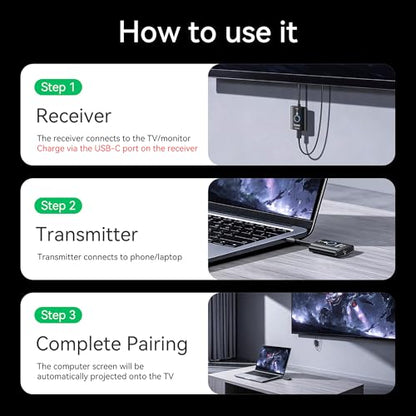 How to use it

Step 1

Receiver

The receiver connects to the TV/monitor
Charge via the USB-C port on the receiver

Step 2

Transmitter

Transmitter connects to phone/laptop

Step 3

Complete Pairing

The computer screen will be automatically projected onto the TV