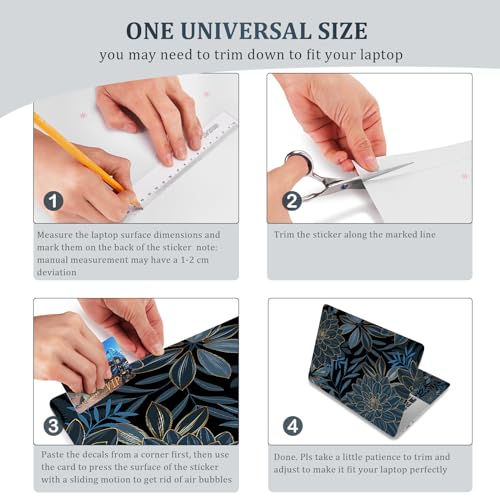 ONE UNIVERSAL SIZE

you may need to trim down to fit your laptop

1

Measure the laptop surface dimensions and mark them on the back of the sticker note: manual measurement may have a 1-2 cm deviation

2

Trim the sticker along the marked line

VIP

3

Paste the decals from a corner first, then use the card to press the surface of the sticker with a sliding motion to get rid of air bubbles

4

Done. Pls take a little patience to trim and adjust to make it fit your laptop perfectly