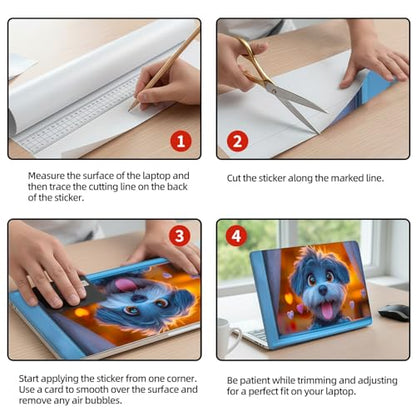 1

Measure the surface of the laptop and then trace the cutting line on the back of the sticker.

2

Cut the sticker along the marked line.

3

Start applying the sticker from one corner. Use a card to smooth over the surface and remove any air bubbles.

4

Be patient while trimming and adjusting for a perfect fit on your laptop.