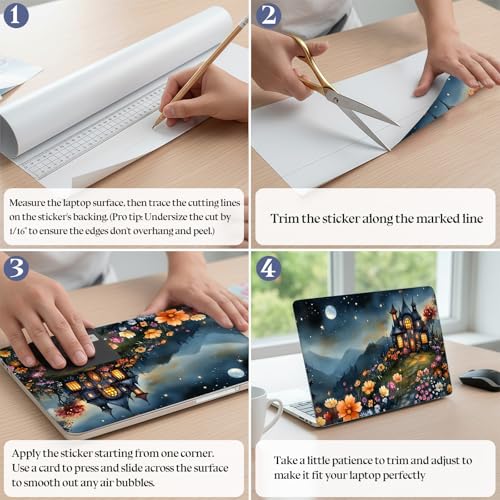 1

Measure the laptop surface, then trace the cutting lines on the sticker's backing. (Pro tip: Undersize the cut by 1/16" to ensure the edges don't overhang and peel.)

2

Trim the sticker along the marked line

3

Apply the sticker starting from one corner. Use a card to press and slide across the surface to smooth out any air bubbles.

4

Take a little patience to trim and adjust to make it fit your laptop perfectly