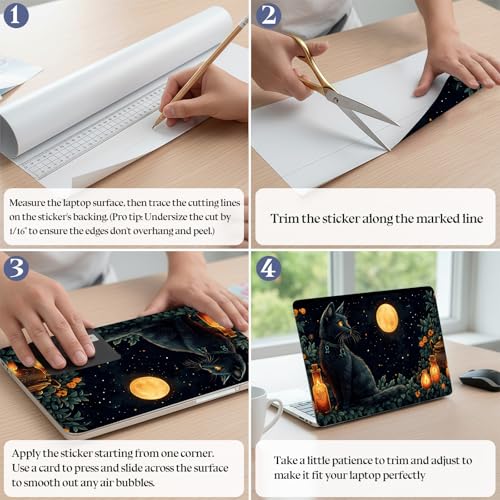 1

Measure the laptop surface, then trace the cutting lines on the sticker's backing. (Pro tip: Undersize the cut by 1/16" to ensure the edges don't overhang and peel.)

2

Trim the sticker along the marked line

3

Apply the sticker starting from one corner. Use a card to press and slide across the surface to smooth out any air bubbles.

4

Take a little patience to trim and adjust to make it fit your laptop perfectly