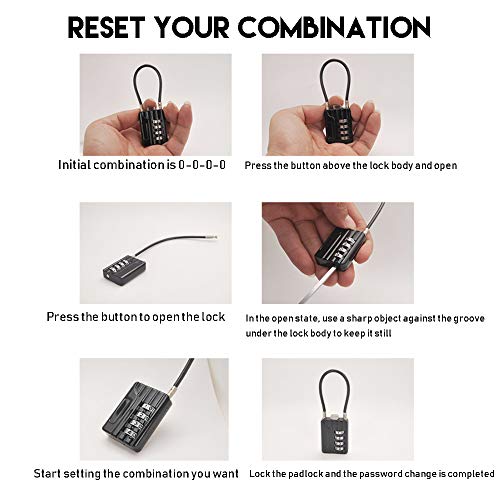 RESET YOUR COMBINATION

Initial combination is 0-0-0-0

Press the button above the lock body and open

Press the button to open the lock

In the open state, use a sharp object against the groove under the lock body to keep it still

Start setting the combination you want

Lock the padlock and the password change is completed