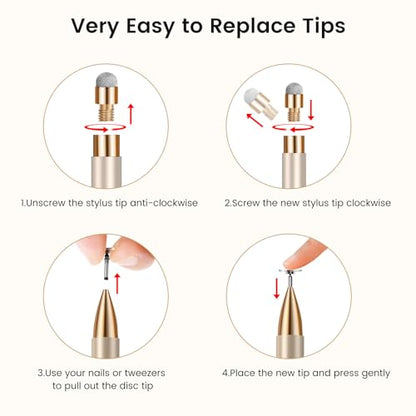 Very Easy to Replace Tips

1.Unscrew the stylus tip anti-clockwise

2.Screw the new stylus tip clockwise

3.Use your nails or tweezers to pull out the disc tip

4.Place the new tip and press gently