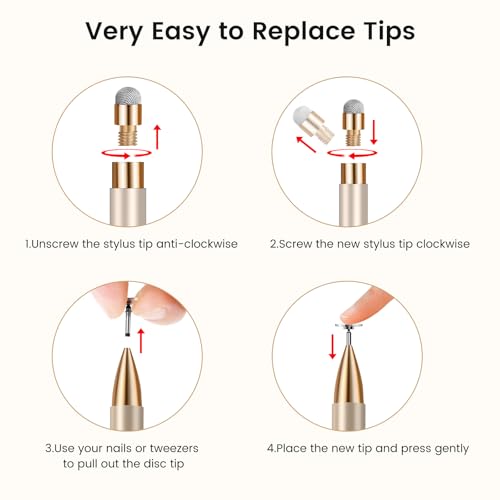 Very Easy to Replace Tips

1.Unscrew the stylus tip anti-clockwise

2.Screw the new stylus tip clockwise

3.Use your nails or tweezers to pull out the disc tip

4.Place the new tip and press gently