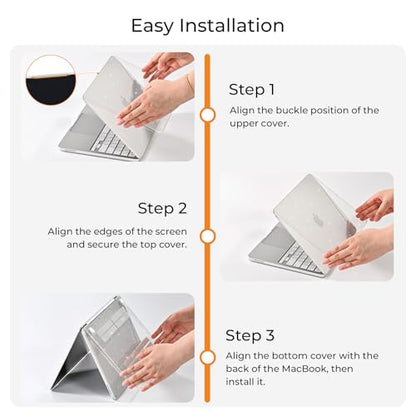 Easy Installation

Step 1

Align the buckle position of the upper cover.

Step 2

Align the edges of the screen and secure the top cover.

Step 3

Align the bottom cover with the back of the MacBook, then install it.