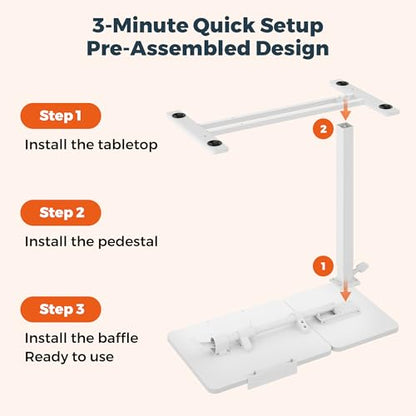 3-Minute Quick Setup
Pre-Assembled Design

Step 1
Install the tabletop

Step 2
Install the pedestal

Step 3
Install the baffle
Ready to use

2

1