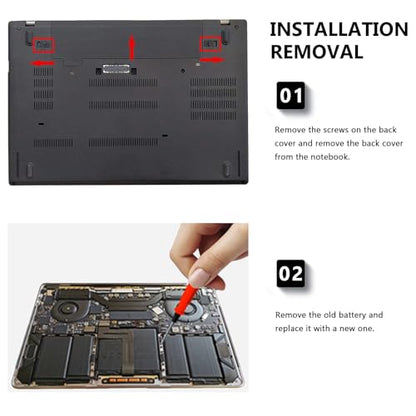 INSTALLATION
REMOVAL

01

Remove the screws on the back cover and remove the back cover from the notebook.

02

Remove the old battery and replace it with a new one.