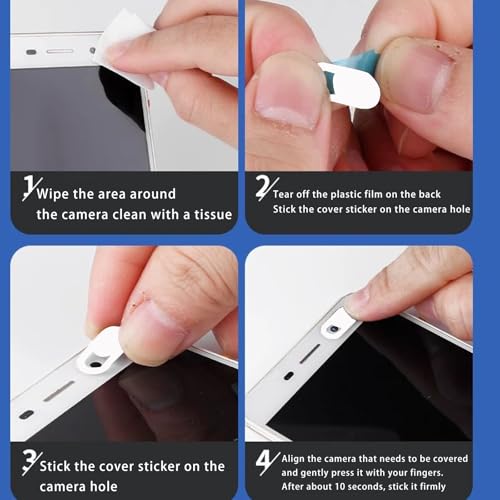 1 Wipe the area around the camera clean with a tissue

2 Tear off the plastic film on the back Stick the cover sticker on the camera hole

3 Stick the cover sticker on the camera hole

4 Align the camera that needs to be covered and gently press it with your fingers. After about 10 seconds, stick it firmly