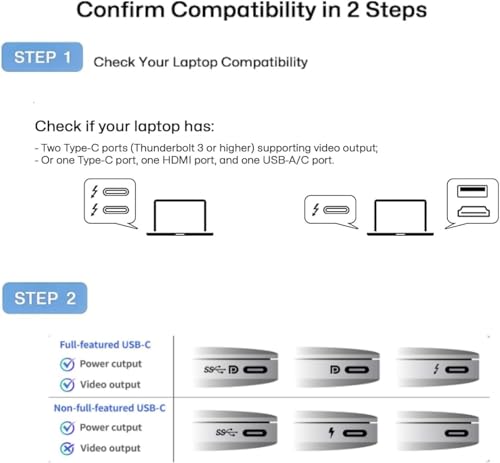 Confirm Compatibility in 2 Steps

STEP 1 Check Your Laptop Compatibility

Check if your laptop has:

- Two Type-C ports (Thunderbolt 3 or higher) supporting video output;
- Or one Type-C port, one HDMI port, and one USB-A/C port.

STEP 2

Full-featured USB-C
Power output
Video output

SS

Non-full-featured USB-C
Power output
Video output

SS