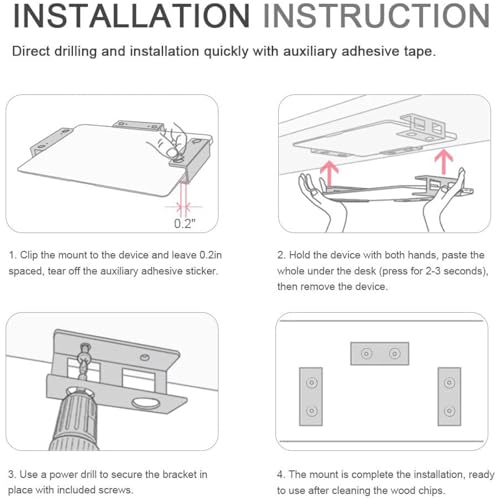 INSTALLATION INSTRUCTION

Direct drilling and installation quickly with auxiliary adhesive tape.

0.2"

1. Clip the mount to the device and leave 0.2in spaced, tear off the auxiliary adhesive sticker.

2. Hold the device with both hands, paste the whole under the desk (press for 2-3 seconds), then remove the device.

3. Use a power drill to secure the bracket in place with included screws.

4. The mount is complete the installation, ready to use after cleaning the wood chips.