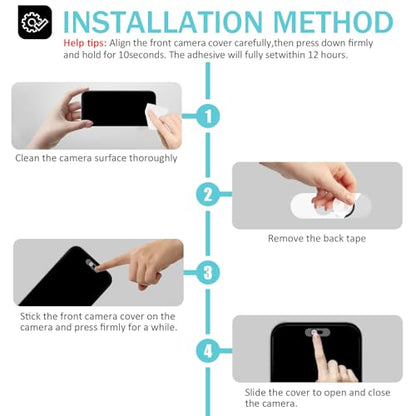 INSTALLATION METHOD

Help tips: Align the front camera cover carefully,then press down firmly and hold for 10seconds. The adhesive will fully setwithin 12 hours.

1

Clean the camera surface thoroughly

2

Remove the back tape

3

Stick the front camera cover on the camera and press firmly for a while.

4

Slide the cover to open and close the camera.